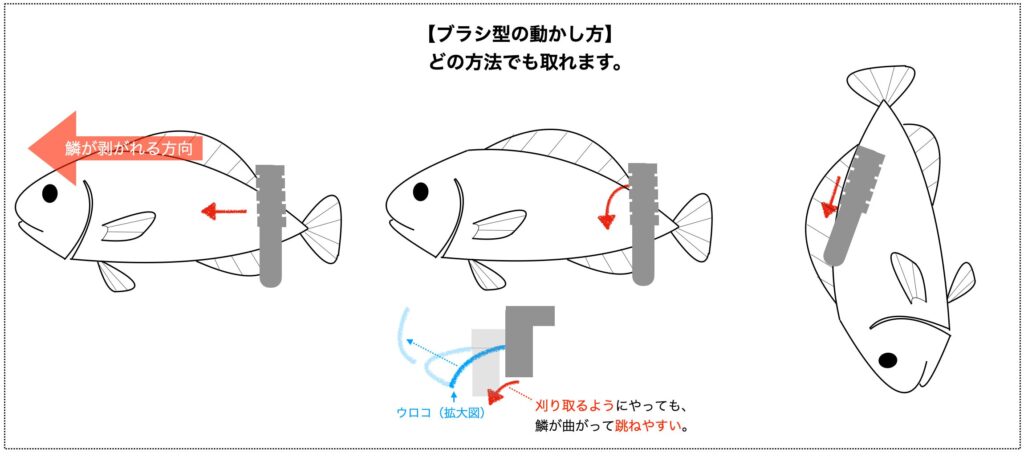 【ブラシ型の動かし方】
どの方法でも取れます。

鱗が剥がれる方向

ウロコ（拡大図）

刈り取るようにやっても、
鱗が曲がって跳ねやすい。